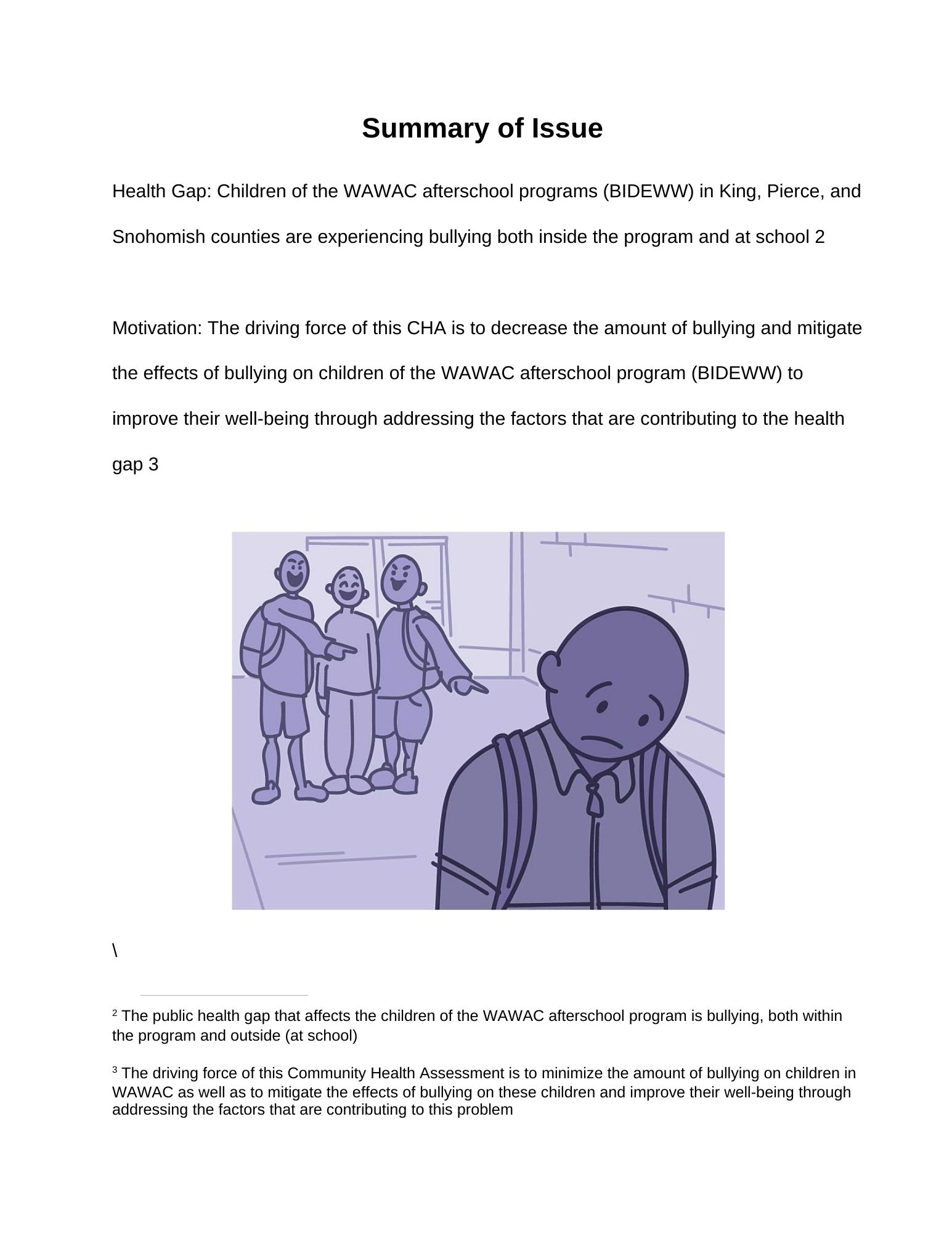 Summary of Issue

Health Gap: Children of the WAWAC afterschool programs (BIDEWW) in King, Pierce, and Snohomish counties are experiencing bullying both inside the program and at school 2

Motivation: The driving force of this CHA is to decrease the amount of bullying and mitigate the effects of bullying on children of the WAWAC afterschool program (BIDEWW) to improve their well-being through addressing the factors that are contributing to the health gap 3

\

$^2$ The public health gap that affects the children of the WAWAC afterschool program is bullying, both within the program and outside (at school)

$^3$ The driving force of this Community Health Assessment is to minimize the amount of bullying on children in WAWAC as well as to mitigate the effects of bullying on these children and improve their well-being through addressing the factors that are contributing to this problem